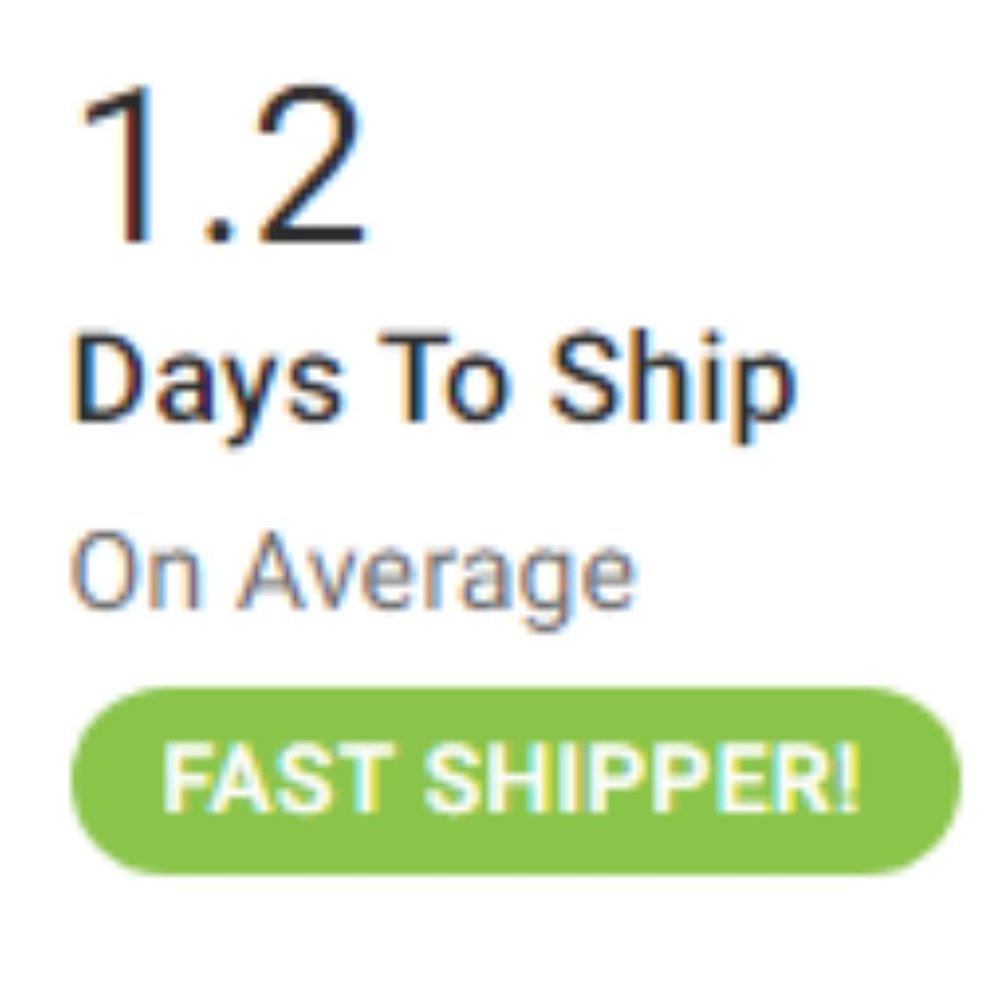 1.2

Days To Ship

On Average

FAST SHIPPER!